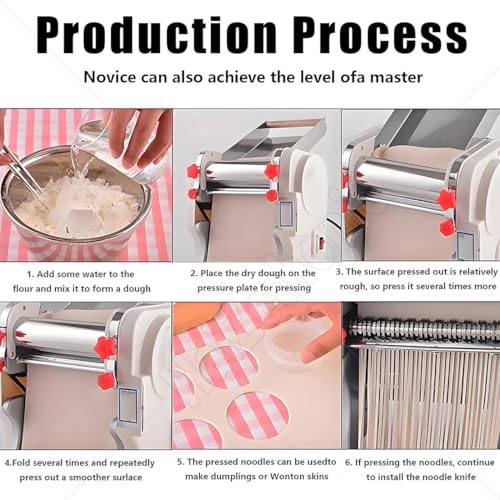 Production Process

Novice can also achieve the level ofa master

1. Add some water to the flour and mix it to form a dough

2. Place the dry dough on the pressure plate for pressing

3. The surface pressed out is relatively rough, so press it several times more

4.Fold several times and repeatedly press out a smoother surface

5. The pressed noodles can be usedto make dumplings or Wonton skins

6. If pressing the noodles, continue to install the noodle knife