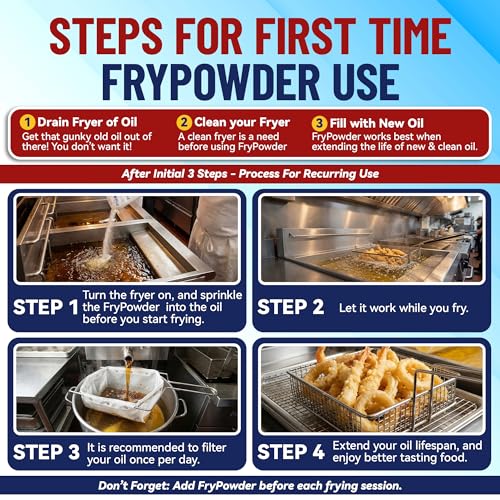 STEPS FOR FIRST TIME
FRYPOWDER USE

1 Drain Fryer of Oil
Get that gunky old oil out of there! You don't want it!

2 Clean your Fryer
A clean fryer is a need before using FryPowder

3 Fill with New Oil
FryPowder works best when extending the life of new & clean oil.

After Initial 3 Steps - Process For Recurring Use

STEP 1 Turn the fryer on, and sprinkle the FryPowder into the oil before you start frying.

STEP 2 Let it work while you fry.

STEP 3 It is recommended to filter your oil once per day.

STEP 4 Extend your oil lifespan, and enjoy better tasting food.

Don't Forget: Add FryPowder before each frying session.