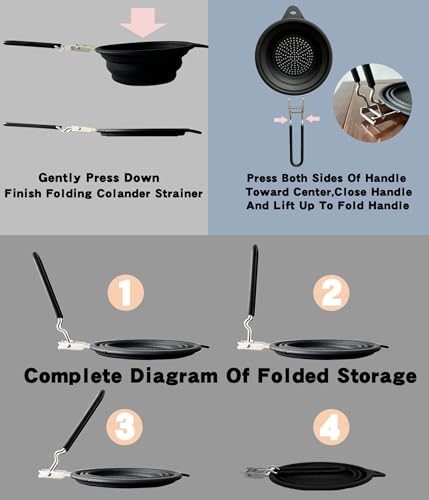 Gently Press Down
Finish Folding Colander Strainer

Press Both Sides Of Handle
Toward Center,Close Handle
And Lift Up To Fold Handle

1

2

Complete Diagram Of Folded Storage

3

4