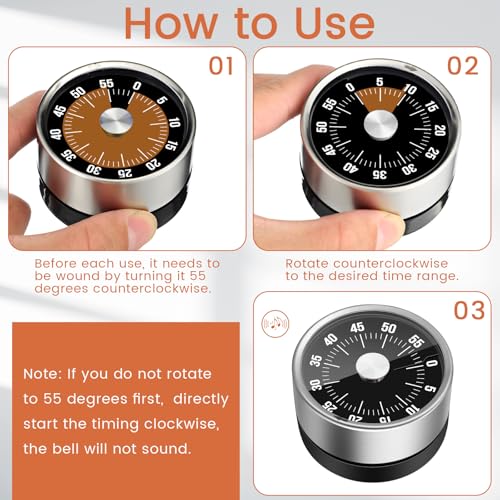 How to Use

01

55 0 5 10 15 20 25 30 35 40 45 50

Before each use, it needs to be wound by turning it 55 degrees counterclockwise.

02

0 5 10 15 20 25 30 35 40 45 50 55

Rotate counterclockwise to the desired time range.

03

45 50 55 0 5 10 15 20 25 30 35 40

Note: If you do not rotate to 55 degrees first, directly start the timing clockwise, the bell will not sound.