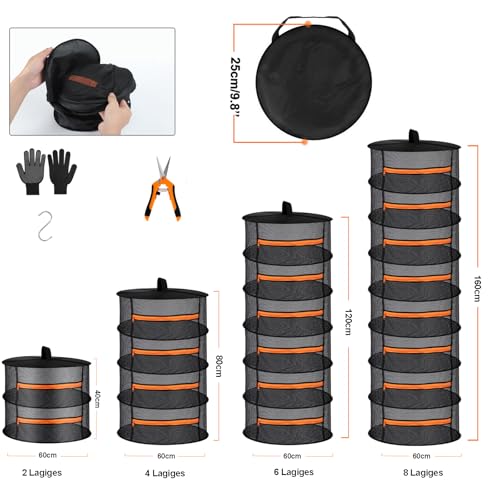 25cm/9.8"

40cm

60cm

2 Lagiges

80cm

60cm

4 Lagiges

120cm

60cm

6 Lagiges

160cm

60cm

8 Lagiges