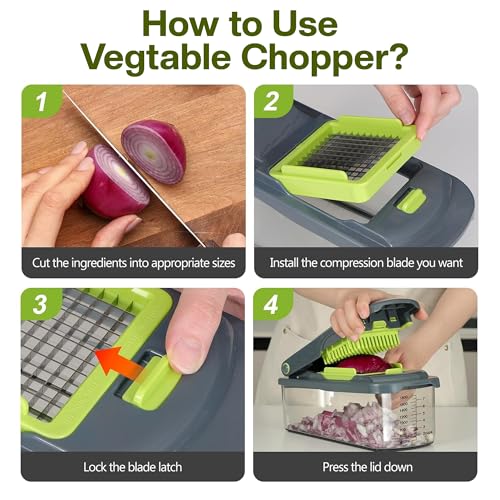 How to Use Vegtable Chopper?

1

Cut the ingredients into appropriate sizes

2

Install the compression blade you want

3

Lock the blade latch

4

Press the lid down