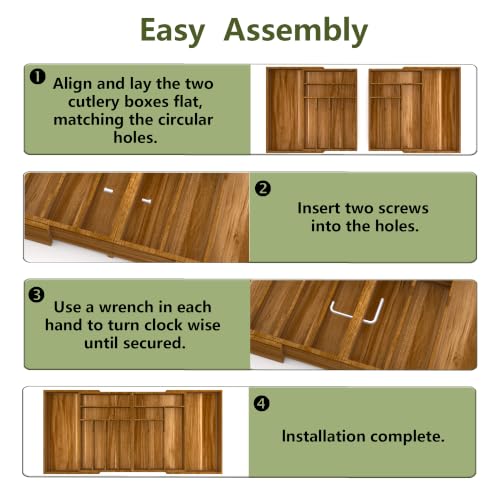 Easy Assembly

❶ Align and lay the two cutlery boxes flat, matching the circular holes.

❷ Insert two screws into the holes.

❸ Use a wrench in each hand to turn clock wise until secured.

❹ Installation complete.