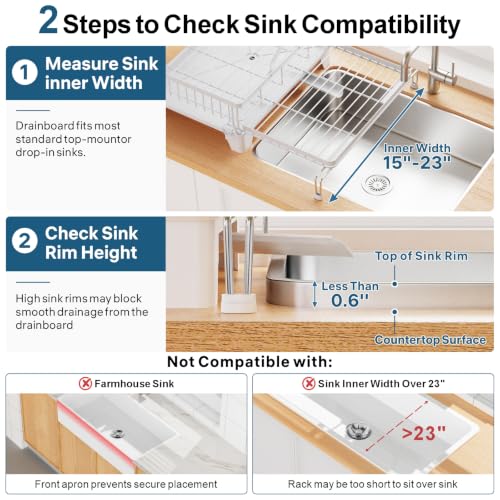 2 Steps to Check Sink Compatibility

1 Measure Sink inner Width

Drainboard fits most standard top-mountor drop-in sinks.

Inner Width
15"-23"

2 Check Sink Rim Height

High sink rims may block smooth drainage from the drainboard

Top of Sink Rim

Less Than
0.6"

Countertop Surface

Not Compatible with:

Farmhouse Sink

Front apron prevents secure placement

Sink Inner Width Over 23"

>23"

Rack may be too short to sit over sink