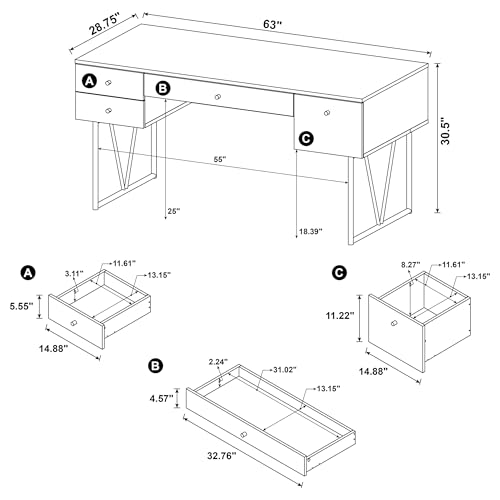 28.75"
63"
A
B
C
30.5"
55"
25"
18.39"

A
3.11"
11.61"
13.15"
5.55"
14.88"

C
8.27"
11.61"
13.15"
11.22"
14.88"

B
2.24"
31.02"
13.15"
4.57"
32.76"