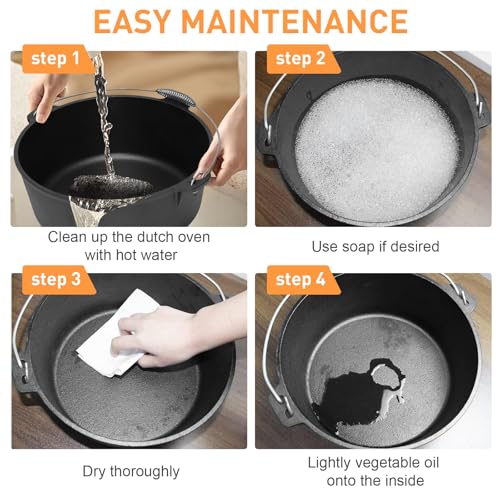 EASY MAINTENANCE

step 1

Clean up the dutch oven with hot water

step 2

Use soap if desired

step 3

Dry thoroughly

step 4

Lightly vegetable oil onto the inside