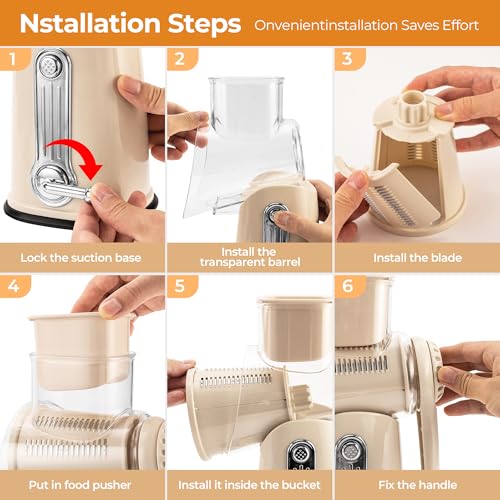 Nstallation Steps Onvenientinstallation Saves Effort

1

Lock the suction base

2

Install the transparent barrel

3

Install the blade

4

Put in food pusher

5

Install it inside the bucket

6

Fix the handle