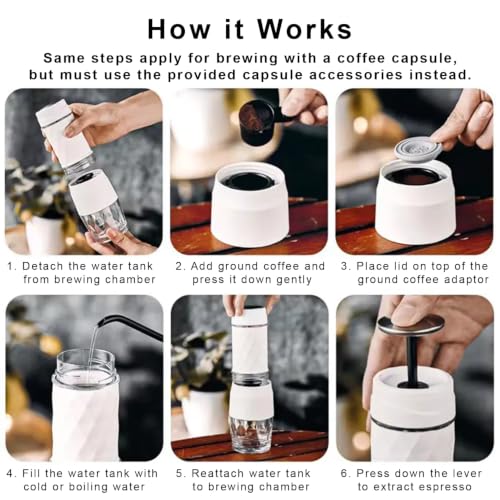 How it Works

Same steps apply for brewing with a coffee capsule, but must use the provided capsule accessories instead.

1. Detach the water tank from brewing chamber

2. Add ground coffee and press it down gently

3. Place lid on top of the ground coffee adaptor

4. Fill the water tank with cold or boiling water

5. Reattach water tank to brewing chamber

6. Press down the lever to extract espresso