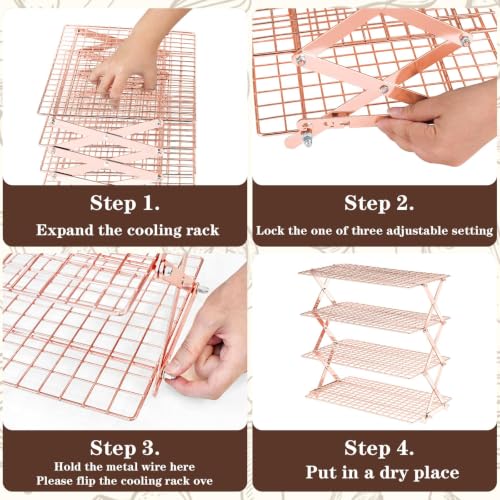 Step 1.
Expand the cooling rack

Step 2.
Lock the one of three adjustable setting

Step 3.
Hold the metal wire here
Please flip the cooling rack ove

Step 4.
Put in a dry place