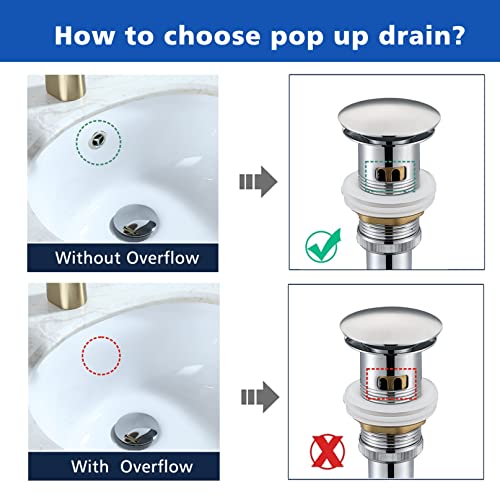 How to choose pop up drain?

Without Overflow

With Overflow