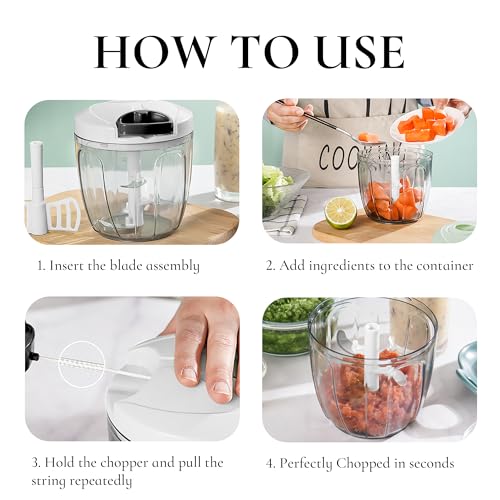 HOW TO USE

COO

1. Insert the blade assembly

2. Add ingredients to the container

3. Hold the chopper and pull the string repeatedly

4. Perfectly Chopped in seconds