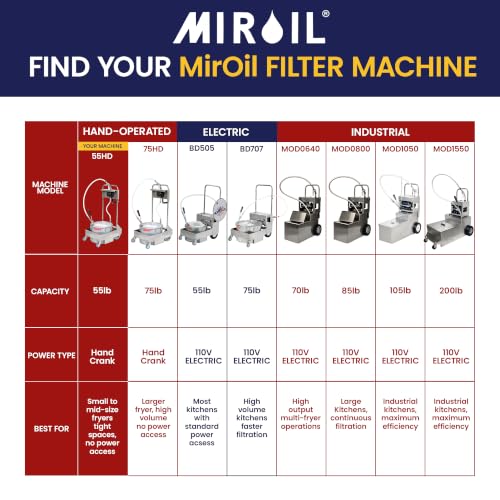 MIROIL®

FIND YOUR MirOil FILTER MACHINE

| | HAND-OPERATED | | ELECTRIC | | INDUSTRIAL | | | |
|---|---|---|---|---|---|---|---|---|
| MACHINE MODEL | YOUR MACHINE 55HD | 75HD | BD505 | BD707 | MOD0640 | MOD0800 | MOD1050 | MOD1550 |
| CAPACITY | 55lb | 75lb | 55lb | 75lb | 70lb | 85lb | 105lb | 200lb |
| POWER TYPE | Hand Crank | Hand Crank | 110V ELECTRIC | 110V ELECTRIC | 110V ELECTRIC | 110V ELECTRIC | 110V ELECTRIC | 110V ELECTRIC |
| BEST FOR | Small to mid-size fryers tight spaces, no power access | Larger fryer, high volume no power access | Most kitchens with standard power acsess | High volume kitchens faster filtration | High output multi-fryer operations | Large Kitchens, continuous filtration | Industrial kitchens, maximum efficiency | Industrial kitchens, maximum efficiency |