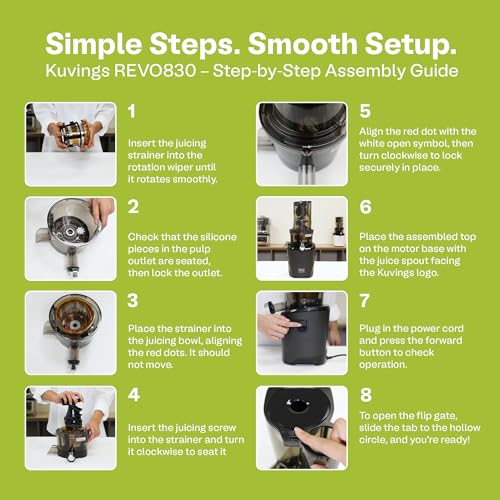 Simple Steps. Smooth Setup.
Kuvings REVO830 – Step-by-Step Assembly Guide

1
Insert the juicing strainer into the rotation wiper until it rotates smoothly.

2
Check that the silicone pieces in the pulp outlet are seated, then lock the outlet.

3
Place the strainer into the juicing bowl, aligning the red dots. It should not move.

4
Insert the juicing screw into the strainer and turn it clockwise to seat it

5
Align the red dot with the white open symbol, then turn clockwise to lock securely in place.

6
Place the assembled top on the motor base with the juice spout facing the Kuvings logo.

7
Plug in the power cord and press the forward button to check operation.

8
To open the flip gate, slide the tab to the hollow circle, and you're ready!