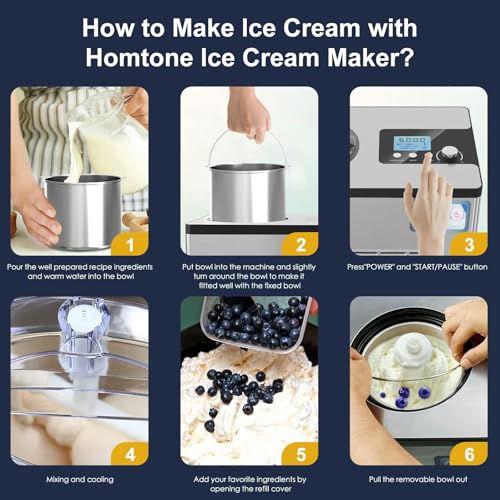 How to Make Ice Cream with Homtone Ice Cream Maker?

1

Pour the well prepared recipe ingredients and warm water into the bowl

2

Put bowl into the machine and slightly turn around the bowl to make it fitted well with the fixed bowl

3

Press"POWER" and "START/PAUSE" button

4

Mixing and cooling

5

Add your favorite ingredients by opening the refill cover

6

Pull the removable bowl out