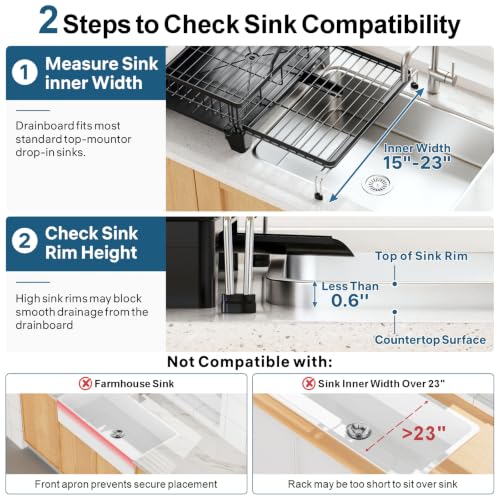 2 Steps to Check Sink Compatibility

1 Measure Sink inner Width

Drainboard fits most standard top-mountor drop-in sinks.

Inner Width
15"-23"

2 Check Sink Rim Height

High sink rims may block smooth drainage from the drainboard

Top of Sink Rim
Less Than
0.6"
Countertop Surface

Not Compatible with:

Farmhouse Sink

Front apron prevents secure placement

Sink Inner Width Over 23"

>23"

Rack may be too short to sit over sink