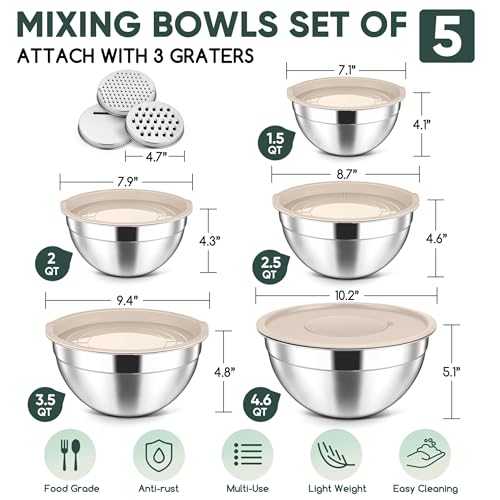 MIXING BOWLS SET OF 5

ATTACH WITH 3 GRATERS

4.7"

7.1"

4.1"

1.5 QT

7.9"

4.3"

2 QT

8.7"

4.6"

2.5 QT

9.4"

4.8"

3.5 QT

10.2"

5.1"

4.6 QT

Food Grade

Anti-rust

Multi-Use

Light Weight

Easy Cleaning