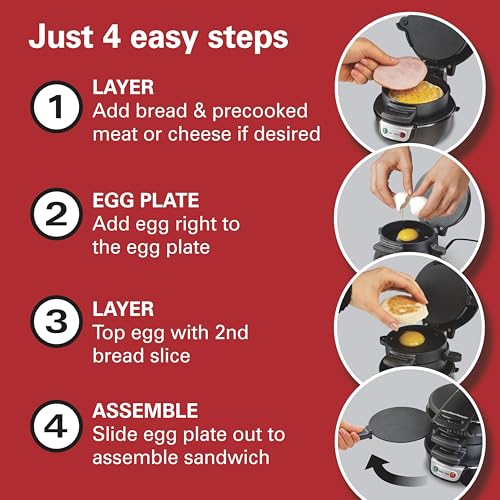 Just 4 easy steps

1 LAYER
Add bread & precooked meat or cheese if desired

2 EGG PLATE
Add egg right to the egg plate

3 LAYER
Top egg with 2nd bread slice

4 ASSEMBLE
Slide egg plate out to assemble sandwich