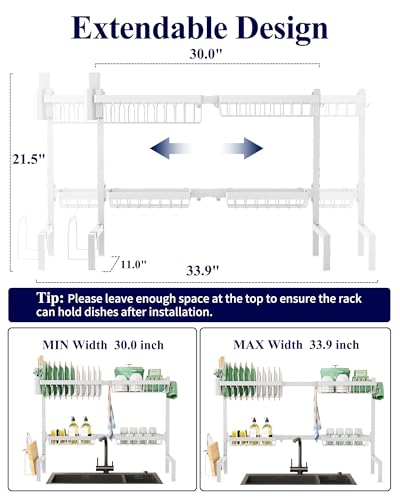 Extendable Design

30.0"

21.5"

11.0"

33.9"

Tip: Please leave enough space at the top to ensure the rack can hold dishes after installation.

MIN Width 30.0 inch

MAX Width 33.9 inch