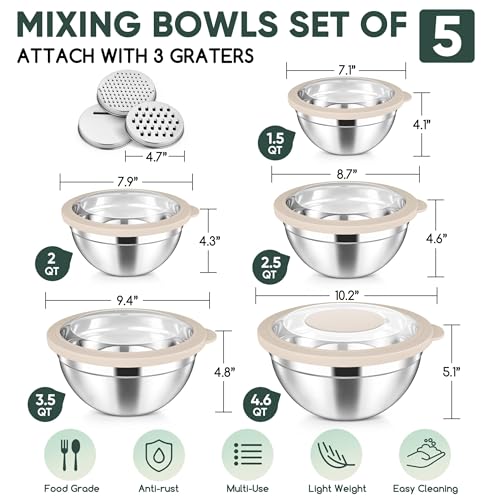 MIXING BOWLS SET OF 5

ATTACH WITH 3 GRATERS

4.7"

7.1"

4.1"

1.5 QT

7.9"

4.3"

2 QT

8.7"

4.6"

2.5 QT

9.4"

4.8"

3.5 QT

10.2"

5.1"

4.6 QT

Food Grade

Anti-rust

Multi-Use

Light Weight

Easy Cleaning