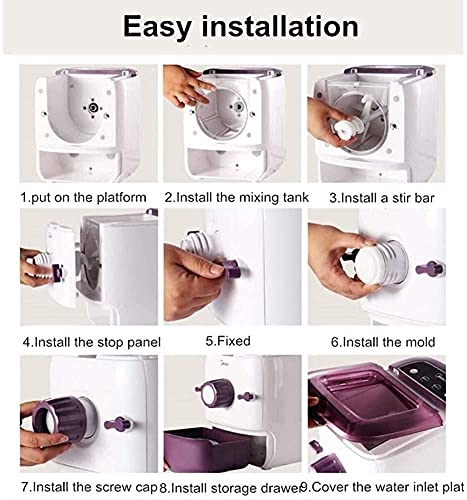 Easy installation

1.put on the platform 2.Install the mixing tank 3.Install a stir bar

4.Install the stop panel 5.Fixed 6.Install the mold

7.Install the screw cap 8.Install storage drawe 9.Cover the water inlet plat