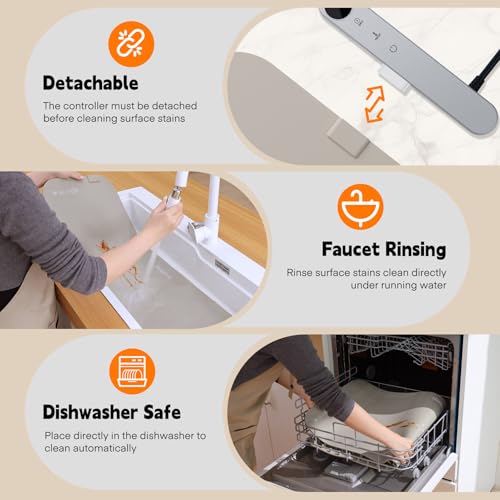 Detachable

The controller must be detached before cleaning surface stains

Faucet Rinsing

Rinse surface stains clean directly under running water

Dishwasher Safe

Place directly in the dishwasher to clean automatically