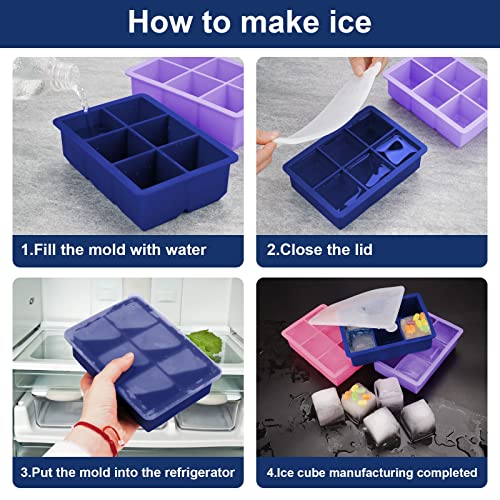 How to make ice

1.Fill the mold with water

2.Close the lid

3.Put the mold into the refrigerator

4.Ice cube manufacturing completed