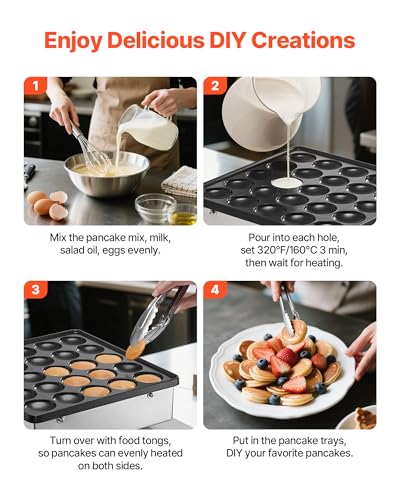 Enjoy Delicious DIY Creations

1

Mix the pancake mix, milk, salad oil, eggs evenly.

2

Pour into each hole, set 320°F/160°C 3 min, then wait for heating.

3

Turn over with food tongs, so pancakes can evenly heated on both sides.

4

Put in the pancake trays, DIY your favorite pancakes.