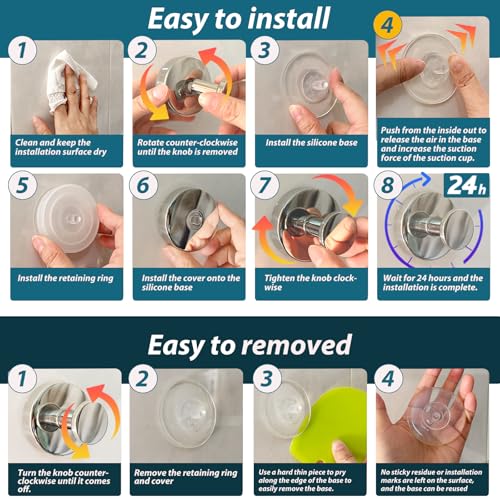 Easy to install

1
Clean and keep the installation surface dry

2
Rotate counter-clockwise until the knob is removed

3
Install the silicone base

4
Push from the inside out to release the air in the base and increase the suction force of the suction cup.

5
Install the retaining ring

6
Install the cover onto the silicone base

7
Tighten the knob clockwise

8
24h
Wait for 24 hours and the installation is complete.

Easy to removed

1
Turn the knob counter-clockwise until it comes off.

2
Remove the retaining ring and cover

3
Use a hard thin piece to pry along the edge of the base to easily remove the base.

4
No sticky residue or installation marks are left on the surface, and the base can be reused