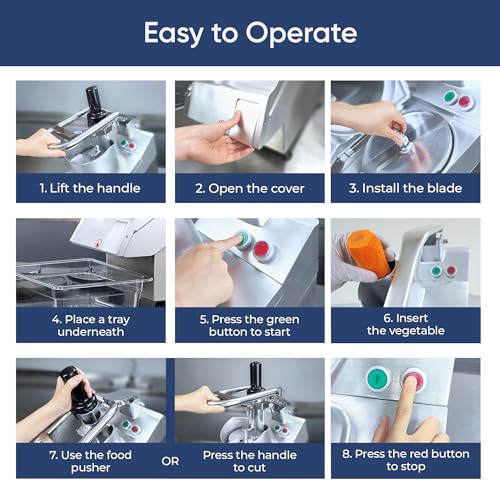 Easy to Operate

1. Lift the handle

2. Open the cover

3. Install the blade

4. Place a tray underneath

5. Press the green button to start

6. Insert the vegetable

7. Use the food pusher

OR

Press the handle to cut

8. Press the red button to stop