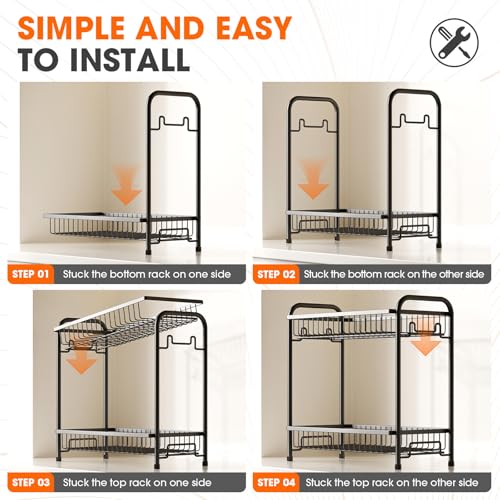 SIMPLE AND EASY
TO INSTALL

STEP 01 Stuck the bottom rack on one side

STEP 02 Stuck the bottom rack on the other side

STEP 03 Stuck the top rack on one side

STEP 04 Stuck the top rack on the other side