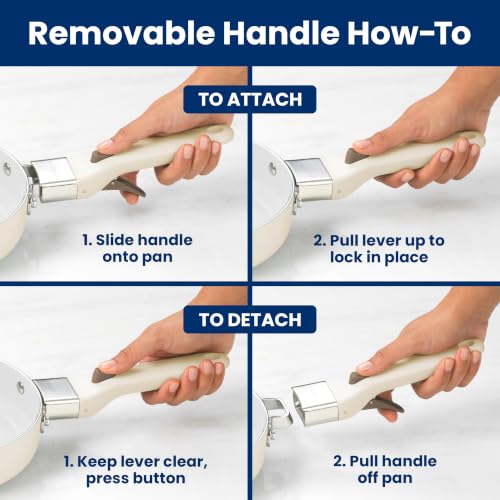 Removable Handle How-To

TO ATTACH

1. Slide handle onto pan

2. Pull lever up to lock in place

TO DETACH

1. Keep lever clear, press button

2. Pull handle off pan