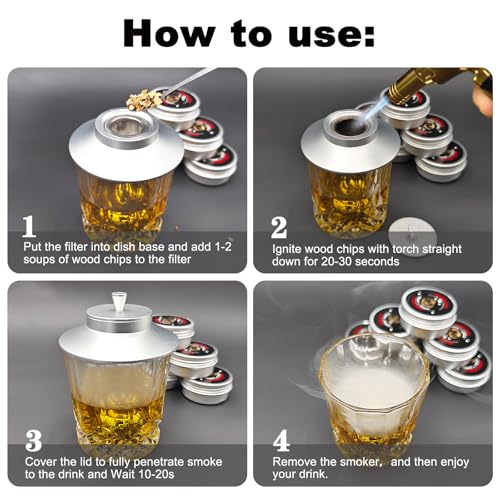 How to use:

1
Put the filter into dish base and add 1-2 soups of wood chips to the filter

2
Ignite wood chips with torch straight down for 20-30 seconds

3
Cover the lid to fully penetrate smoke to the drink and Wait 10-20s

4
Remove the smoker, and then enjoy your drink.