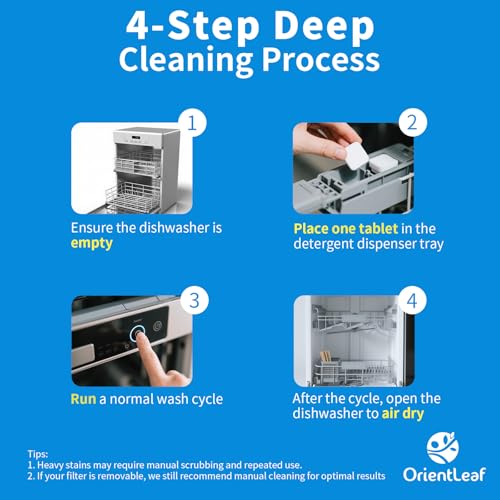 4-Step Deep Cleaning Process

1

Ensure the dishwasher is empty

2

Place one tablet in the detergent dispenser tray

3

Run a normal wash cycle

4

After the cycle, open the dishwasher to air dry

Tips:
1. Heavy stains may require manual scrubbing and repeated use.
2. If your filter is removable, we still recommend manual cleaning for optimal results

OrientLeaf