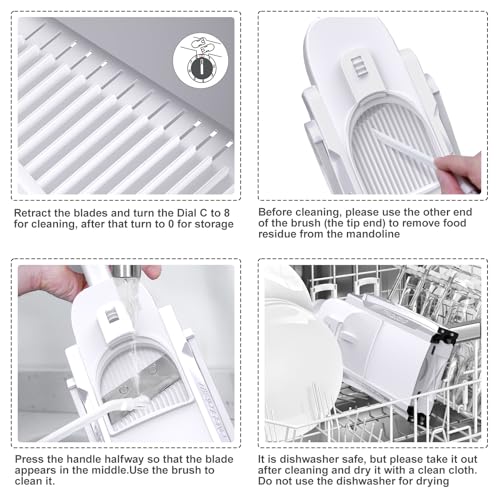 Retract the blades and turn the Dial C to 8 for cleaning, after that turn to 0 for storage

Before cleaning, please use the other end of the brush (the tip end) to remove food residue from the mandoline

Press the handle halfway so that the blade appears in the middle.Use the brush to clean it.

It is dishwasher safe, but please take it out after cleaning and dry it with a clean cloth. Do not use the dishwasher for drying