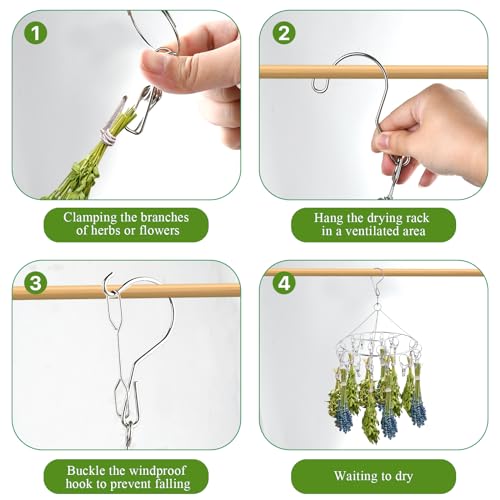 1

Clamping the branches of herbs or flowers

2

Hang the drying rack in a ventilated area

3

Buckle the windproof hook to prevent falling

4

Waiting to dry