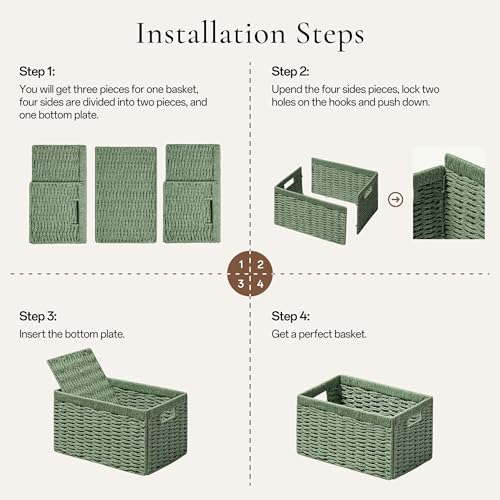 Installation Steps

Step 1:
You will get three pieces for one basket, four sides are divided into two pieces, and one bottom plate.

Step 2:
Upend the four sides pieces, lock two holes on the hooks and push down.

1 2
3 4

Step 3:
Insert the bottom plate.

Step 4:
Get a perfect basket.