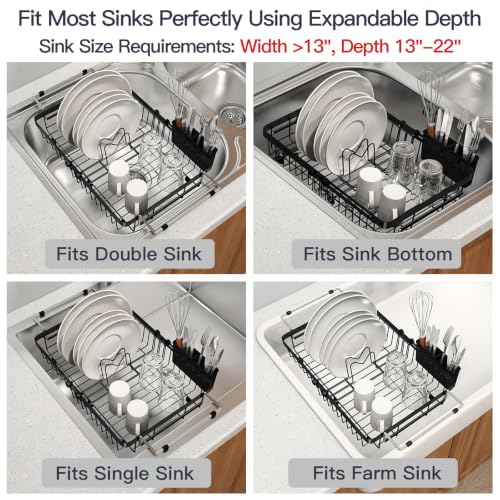 Fit Most Sinks Perfectly Using Expandable Depth

Sink Size Requirements: Width >13", Depth 13"–22"

Fits Double Sink

Fits Sink Bottom

Fits Single Sink

Fits Farm Sink