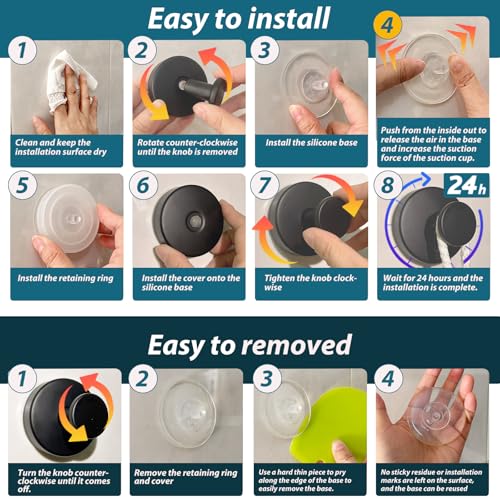 Easy to install

1
Clean and keep the installation surface dry

2
Rotate counter-clockwise until the knob is removed

3
Install the silicone base

4
Push from the inside out to release the air in the base and increase the suction force of the suction cup.

5
Install the retaining ring

6
Install the cover onto the silicone base

7
Tighten the knob clockwise

8
24h
Wait for 24 hours and the installation is complete.

Easy to removed

1
Turn the knob counter-clockwise until it comes off.

2
Remove the retaining ring and cover

3
Use a hard thin piece to pry along the edge of the base to easily remove the base.

4
No sticky residue or installation marks are left on the surface, and the base can be reused