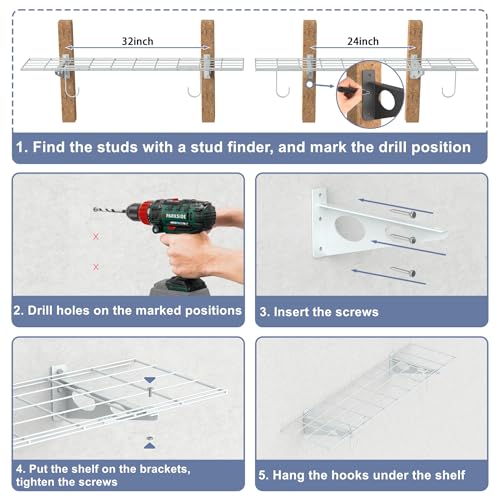 32inch

24inch

1. Find the studs with a stud finder, and mark the drill position

PARKSIDE

2. Drill holes on the marked positions

3. Insert the screws

4. Put the shelf on the brackets, tighten the screws

5. Hang the hooks under the shelf