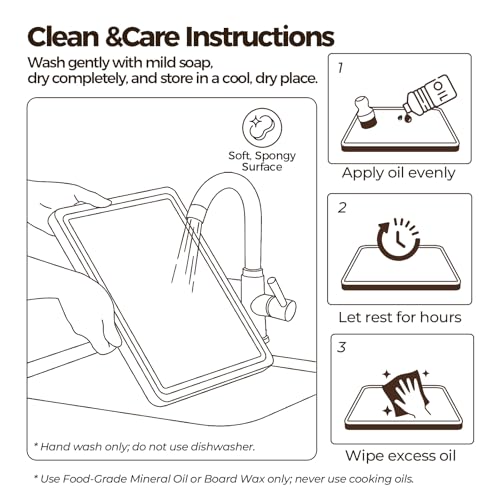 Clean &Care Instructions

Wash gently with mild soap,
dry completely, and store in a cool, dry place.

Soft, Spongy Surface

* Hand wash only; do not use dishwasher.

1

OIL

Apply oil evenly

2

Let rest for hours

3

Wipe excess oil

* Use Food-Grade Mineral Oil or Board Wax only; never use cooking oils.