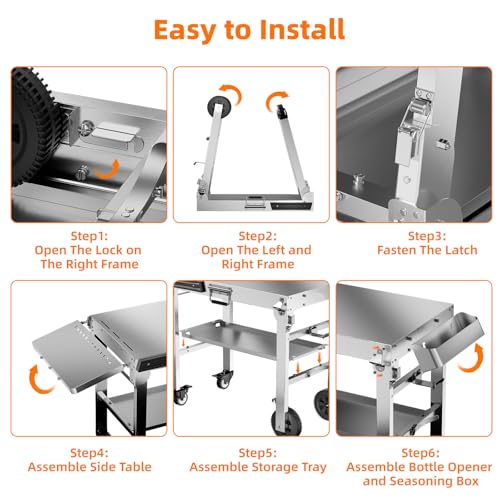 Easy to Install

Step1:
Open The Lock on
The Right Frame

Step2:
Open The Left and
Right Frame

Step3:
Fasten The Latch

Step4:
Assemble Side Table

Step5:
Assemble Storage Tray

Step6:
Assemble Bottle Opener
and Seasoning Box