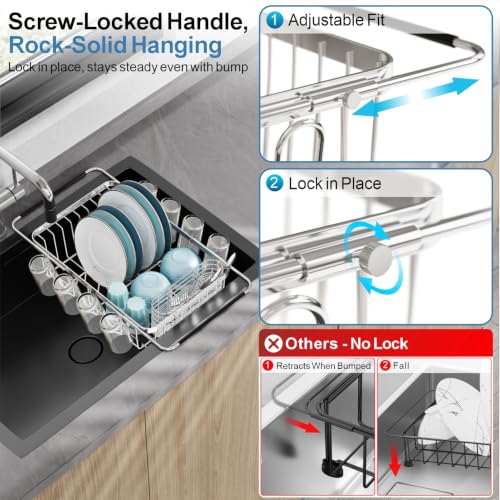 Screw-Locked Handle,
Rock-Solid Hanging
Lock in place, stays steady even with bump

1 Adjustable Fit

2 Lock in Place

Others - No Lock

1 Retracts When Bumped

2 Fall