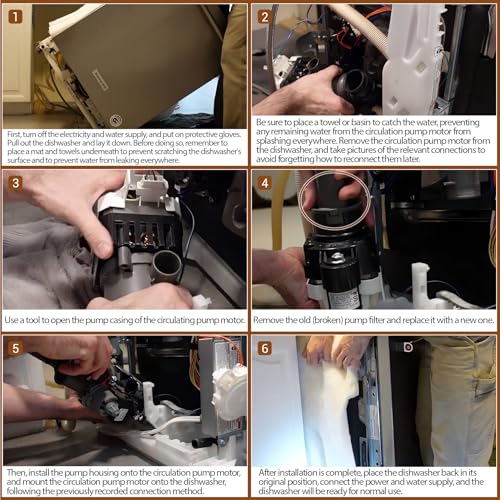 1

First, turn off the electricity and water supply, and put on protective gloves. Pull out the dishwasher and lay it down. Before doing so, remember to place a mat and towels underneath to prevent scratching the dishwasher's surface and to prevent water from leaking everywhere.

2

Be sure to place a towel or basin to catch the water, preventing any remaining water from the circulation pump motor from splashing everywhere. Remove the circulation pump motor from the dishwasher, and take pictures of the relevant connections to avoid forgetting how to reconnect them later.

3

Use a tool to open the pump casing of the circulating pump motor.

4

Remove the old (broken) pump filter and replace it with a new one.

5

Then, install the pump housing onto the circulation pump motor, and mount the circulation pump motor onto the dishwasher, following the previously recorded connection method.

6

After installation is complete, place the dishwasher back in its original position, connect the power and water supply, and the dishwasher will be ready for normal use.