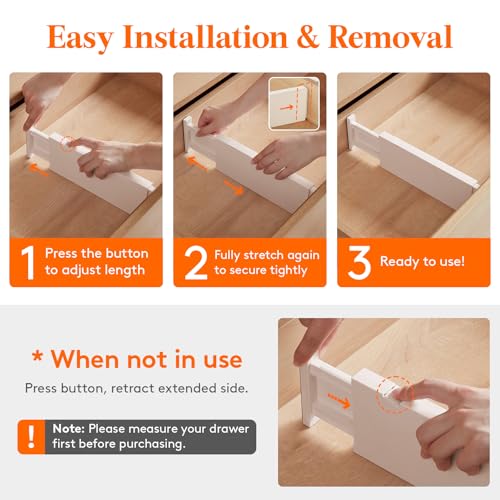 Easy Installation & Removal

1 Press the button to adjust length

2 Fully stretch again to secure tightly

3 Ready to use!

* When not in use

Press button, retract extended side.

! Note: Please measure your drawer first before purchasing.