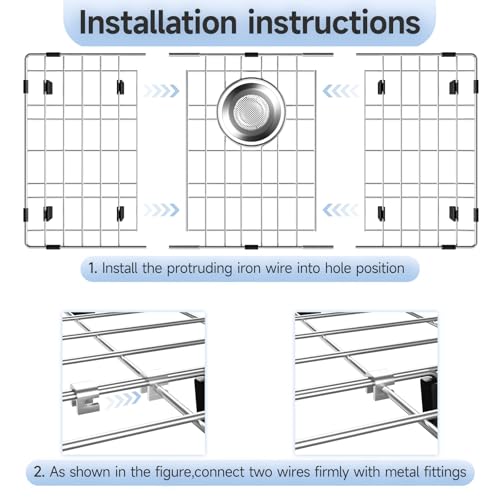 Installation instructions

1. Install the protruding iron wire into hole position

2. As shown in the figure,connect two wires firmly with metal fittings