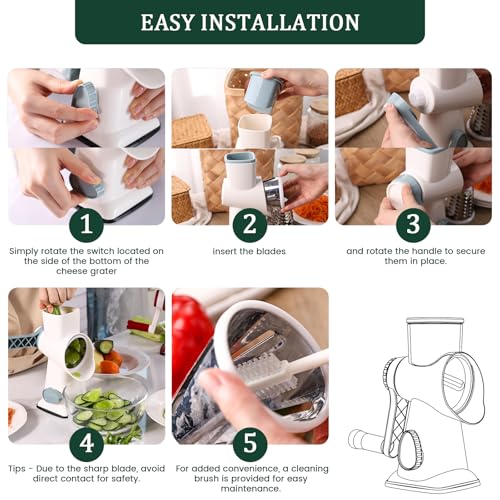 EASY INSTALLATION

1

Simply rotate the switch located on the side of the bottom of the cheese grater

2

insert the blades

3

and rotate the handle to secure them in place.

4

Tips - Due to the sharp blade, avoid direct contact for safety.

5

For added convenience, a cleaning brush is provided for easy maintenance.