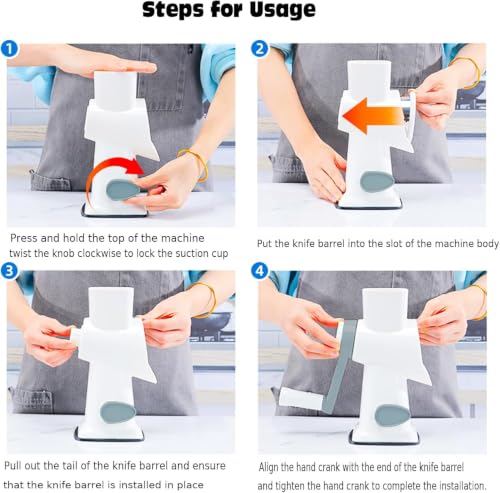 Steps for Usage

1

Press and hold the top of the machine twist the knob clockwise to lock the suction cup

2

Put the knife barrel into the slot of the machine body

3

Pull out the tail of the knife barrel and ensure that the knife barrel is installed in place

4

Align the hand crank with the end of the knife barrel and tighten the hand crank to complete the installation.