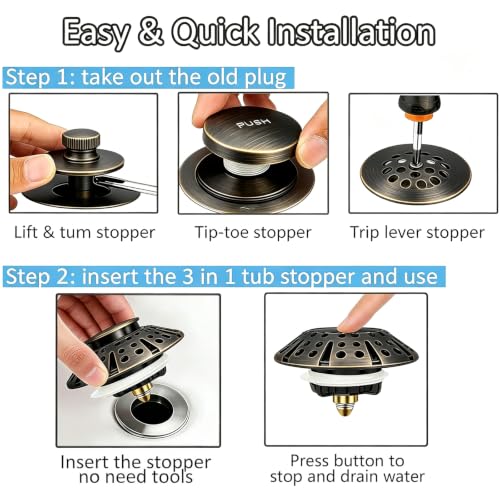 Easy & Quick Installation

Step 1: take out the old plug

PUSH

Lift & tum stopper

Tip-toe stopper

Trip lever stopper

Step 2: insert the 3 in 1 tub stopper and use

Insert the stopper no need tools

Press button to stop and drain water