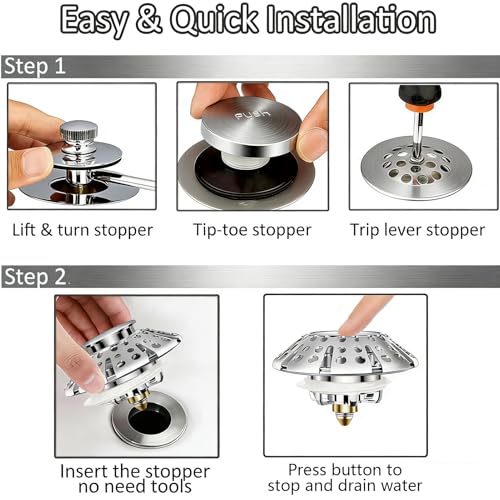 Easy & Quick Installation

Step 1

PUSH

Lift & turn stopper

Tip-toe stopper

Trip lever stopper

Step 2

Insert the stopper no need tools

Press button to stop and drain water