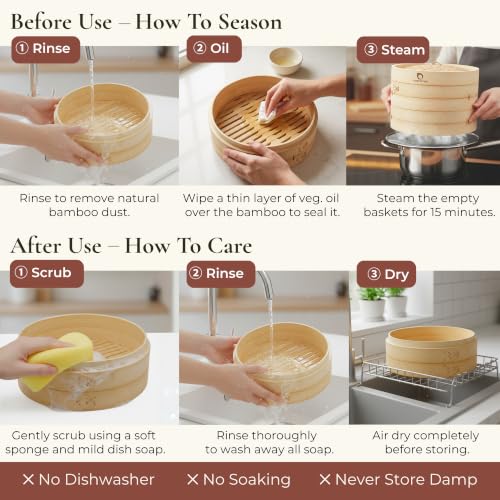 Before Use – How To Season

① Rinse

Rinse to remove natural bamboo dust.

② Oil

Wipe a thin layer of veg. oil over the bamboo to seal it.

③ Steam

Steam the empty baskets for 15 minutes.

After Use – How To Care

① Scrub

Gently scrub using a soft sponge and mild dish soap.

② Rinse

Rinse thoroughly to wash away all soap.

③ Dry

Air dry completely before storing.

✕ No Dishwasher ✕ No Soaking ✕ Never Store Damp